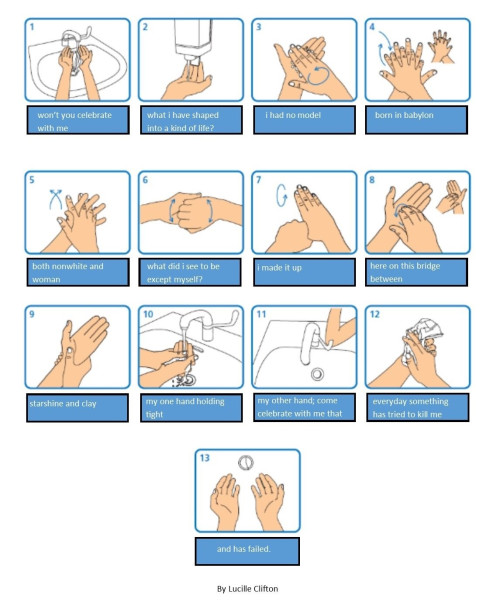 1

won't you celebrate with me

2

what i have shaped into a kind of life?

3

i had no model

4

born in babylon

5

both nonwhite and woman

6

what did i see to be except myself?

7

i made it up

8

here on this bridge between

9

starshine and clay

10

my one hand holding tight

11

my other hand; come celebrate with me that

12

everyday something has tried to kill me

13

and has failed.

By Lucille Clifton