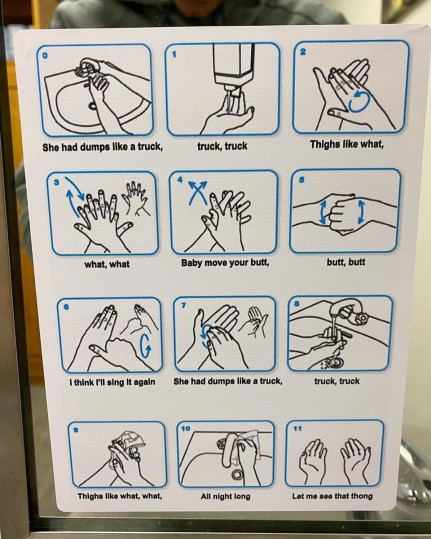 0
She had dumps like a truck,

1
truck, truck

2
Thighs like what,

3
what, what

4
Baby move your butt,

5
butt, butt

6
I think I'll sing it again

7
She had dumps like a truck,

8
truck, truck

9
Thighs like what, what,

10
All night long

11
Let me see that thong